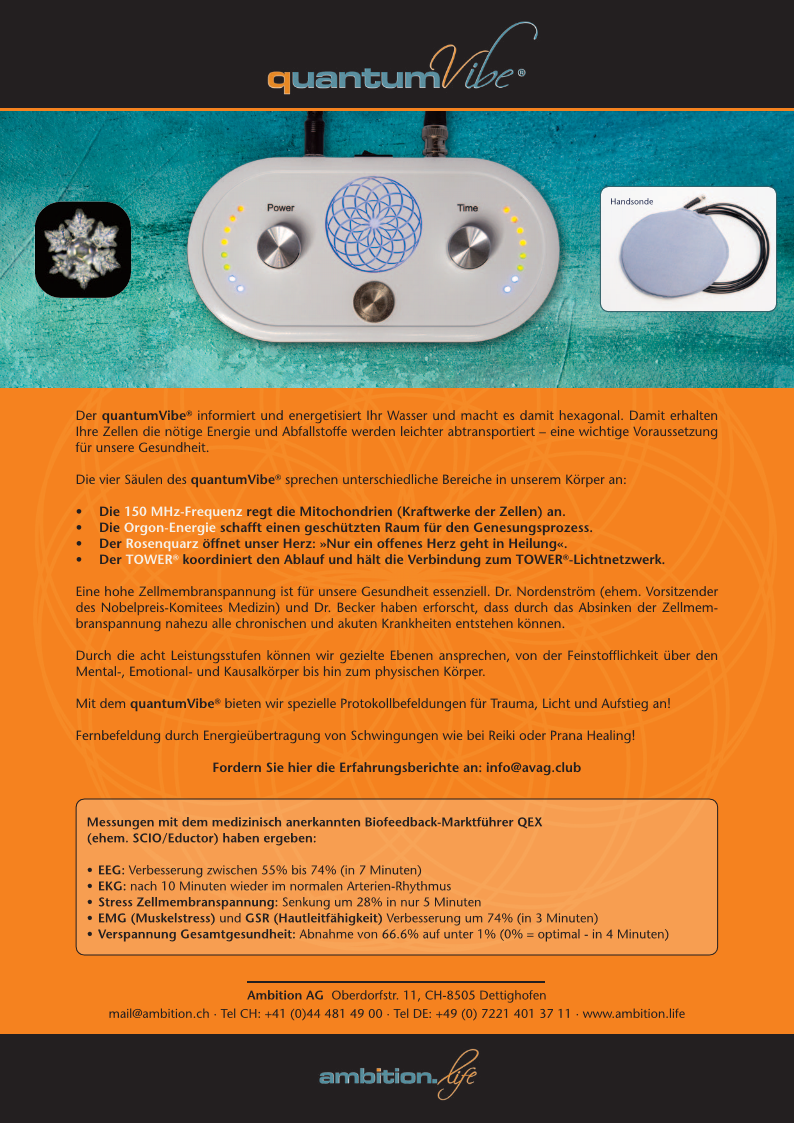 quantumVibe®

Power

Time

Handsonde

Der quantumVibe® informiert und energetisiert Ihr Wasser und macht es damit hexagonal. Damit erhalten Ihre Zellen die nötige Energie und Abfallstoffe werden leichter abtransportiert – eine wichtige Voraussetzung für unsere Gesundheit.

Die vier Säulen des quantumVibe® sprechen unterschiedliche Bereiche in unserem Körper an:

• Die 150 MHz-Frequenz regt die Mitochondrien (Kraftwerke der Zellen) an.
• Die Orgon-Energie schafft einen geschützten Raum für den Genesungsprozess.
• Der Rosenquarz öffnet unser Herz: »Nur ein offenes Herz geht in Heilung«.
• Der TOWER® koordiniert den Ablauf und hält die Verbindung zum TOWER®-Lichtnetzwerk.

Eine hohe Zellmembranspannung ist für unsere Gesundheit essenziell. Dr. Nordenström (ehem. Vorsitzender des Nobelpreis-Komitees Medizin) und Dr. Becker haben erforscht, dass durch das Absinken der Zellmembranspannung nahezu alle chronischen und akuten Krankheiten entstehen können.

Durch die acht Leistungsstufen können wir gezielte Ebenen ansprechen, von der Feinstofflichkeit über den Mental-, Emotional- und Kausalkörper bis hin zum physischen Körper.

Mit dem quantumVibe® bieten wir spezielle Protokollbefeldungen für Trauma, Licht und Aufstieg an!

Fernbefeldung durch Energieübertragung von Schwingungen wie bei Reiki oder Prana Healing!

Fordern Sie hier die Erfahrungsberichte an: info@avag.club

Messungen mit dem medizinisch anerkannten Biofeedback-Marktführer QEX (ehem. SCIO/Eductor) haben ergeben:

• EEG: Verbesserung zwischen 55% bis 74% (in 7 Minuten)
• EKG: nach 10 Minuten wieder im normalen Arterien-Rhythmus
• Stress Zellmembranspannung: Senkung um 28% in nur 5 Minuten
• EMG (Muskelstress) und GSR (Hautleitfähigkeit) Verbesserung um 74% (in 3 Minuten)
• Verspannung Gesamtgesundheit: Abnahme von 66.6% auf unter 1% (0% = optimal - in 4 Minuten)

Ambition AG Oberdorfstr. 11, CH-8505 Dettighofen
mail@ambition.ch · Tel CH: +41 (0)44 481 49 00 · Tel DE: +49 (0) 7221 401 37 11 · www.ambition.life

ambition.life